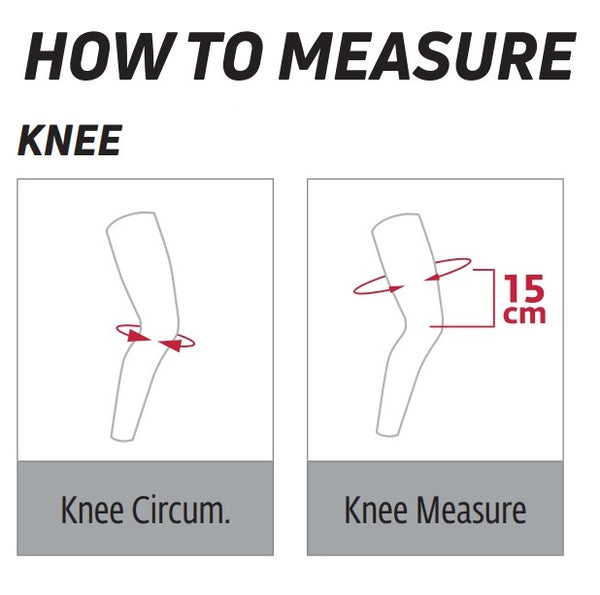 HOW TO MEASURE

KNEE

Knee Circum.

15 cm

Knee Measure